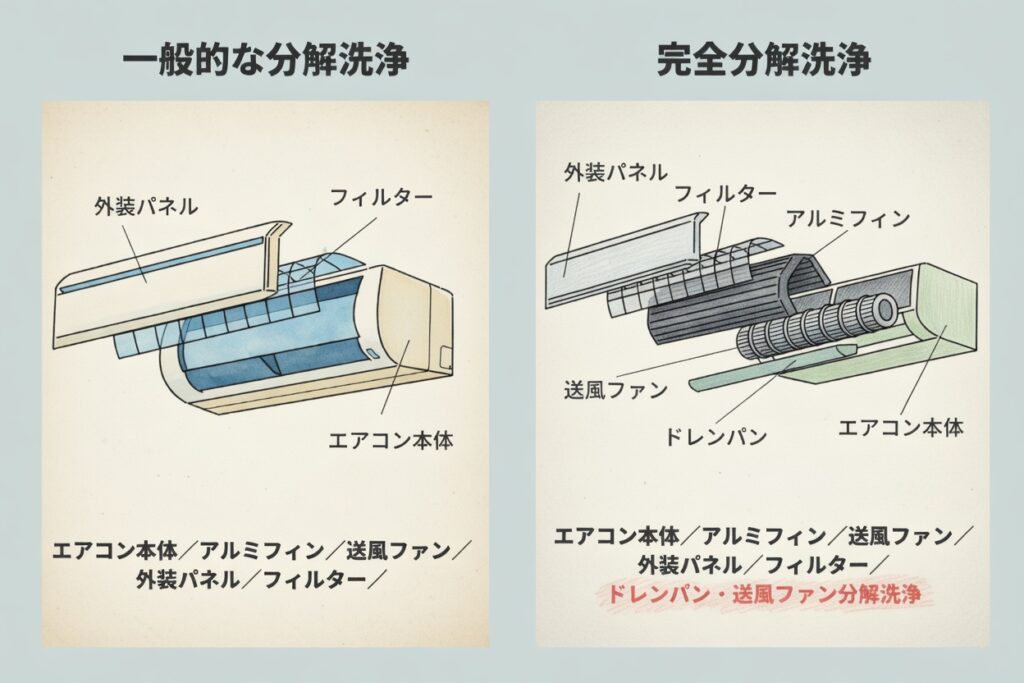 一般的な分解洗浄

外装パネル
フィルター
エアコン本体

エアコン本体／アルミフィン／送風ファン／外装パネル／フィルター／

完全分解洗浄

外装パネル
フィルター
アルミフィン
送風ファン
ドレンパン
エアコン本体

エアコン本体／アルミフィン／送風ファン／外装パネル／フィルター／ドレンパン・送風ファン分解洗浄